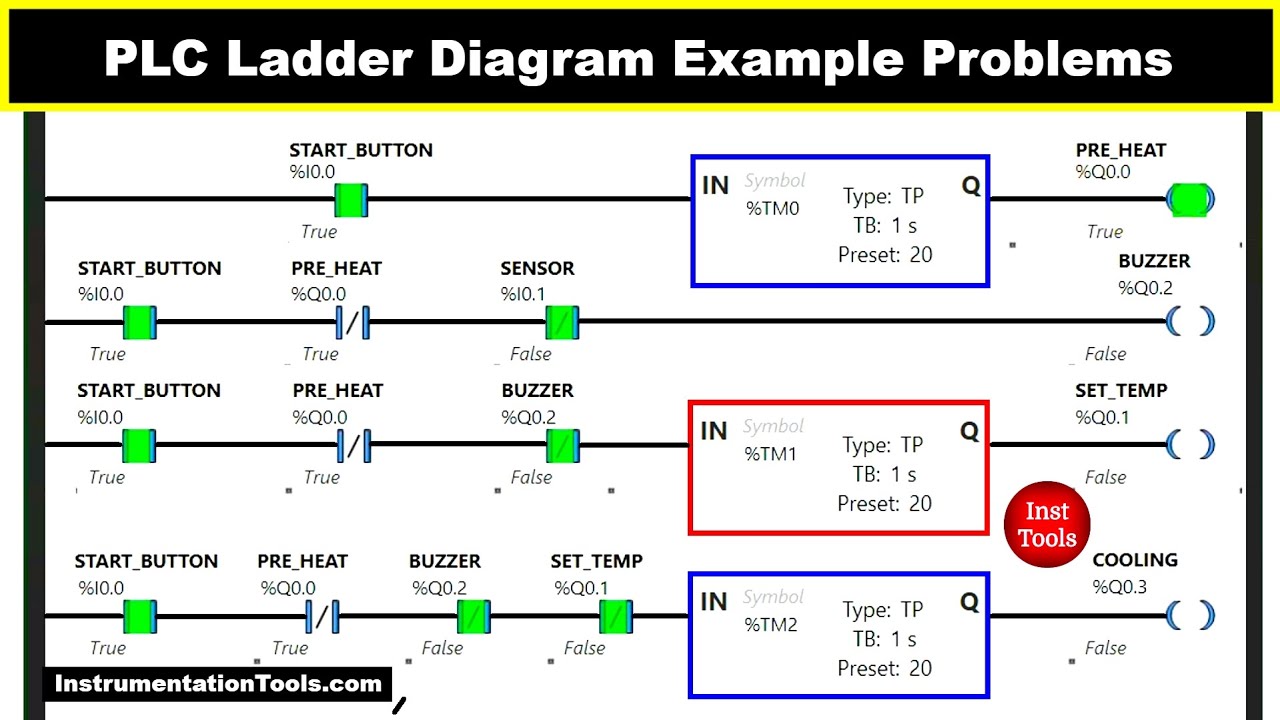 PLC Ladder Diagram Example Problems

START_BUTTON
%I0.0
True

IN Symbol %TM0 Type: TP TB: 1 s Preset: 20 Q

PRE_HEAT
%Q0.0
True

START_BUTTON
%I0.0
True

PRE_HEAT
%Q0.0
True

SENSOR
%I0.1
False

BUZZER
%Q0.2
False

START_BUTTON
%I0.0
True

PRE_HEAT
%Q0.0
True

BUZZER
%Q0.2
False

IN Symbol %TM1 Type: TP TB: 1 s Preset: 20 Q

SET_TEMP
%Q0.1
False

Inst Tools

START_BUTTON
%I0.0
True

PRE_HEAT
%Q0.0
True

BUZZER
%Q0.2
False

SET_TEMP
%Q0.1
False

IN Symbol %TM2 Type: TP TB: 1 s Preset: 20 Q

COOLING
%Q0.3
False

InstrumentationTools.com