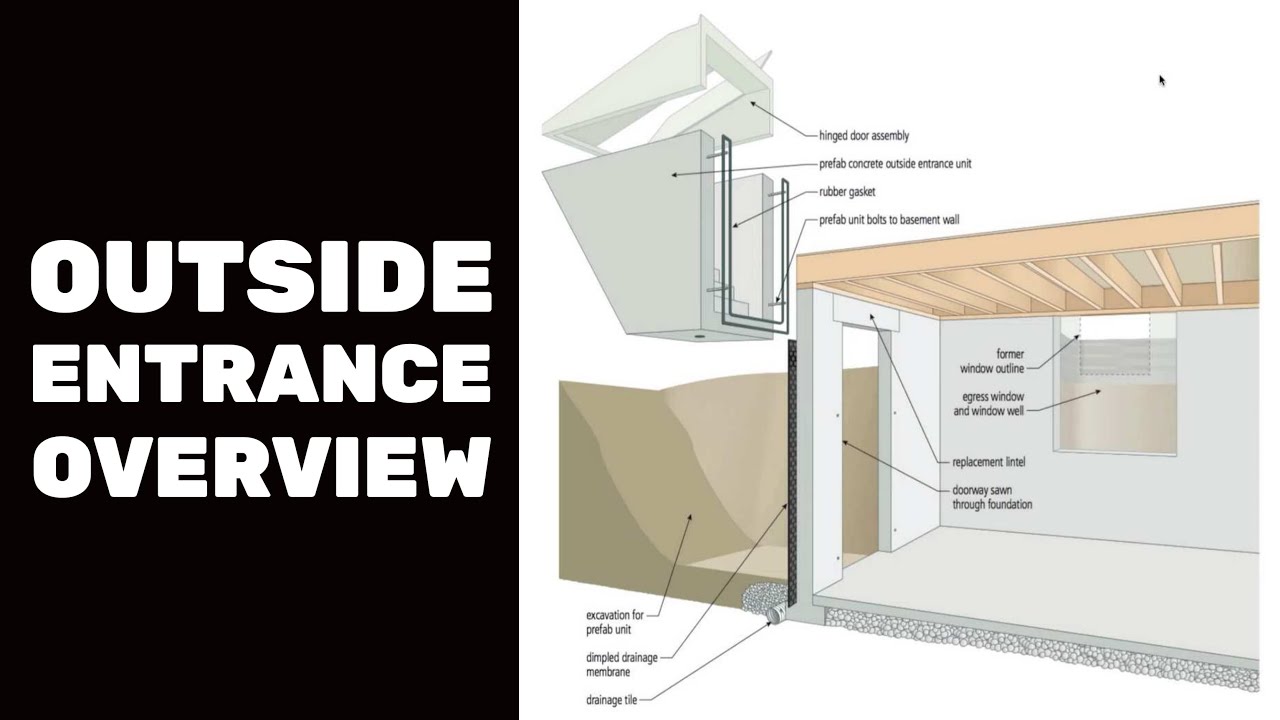 OUTSIDE ENTRANCE OVERVIEW

hinged door assembly

prefab concrete outside entrance unit

rubber gasket

prefab unit bolts to basement wall

former window outline

egress window and window well

replacement lintel

doorway sawn through foundation

excavation for prefab unit

dimpled drainage membrane

drainage tile