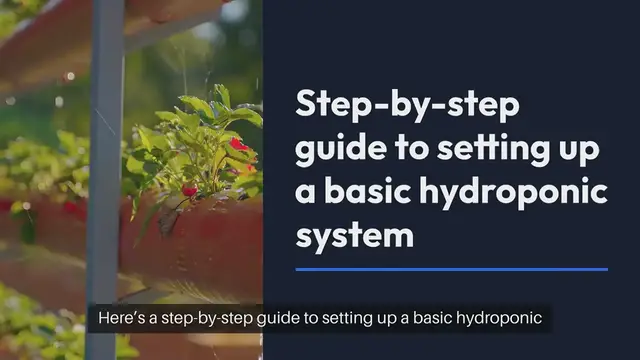 Step-by-step guide to setting up a basic hydroponic system

Here's a step-by-step guide to setting up a basic hydroponic